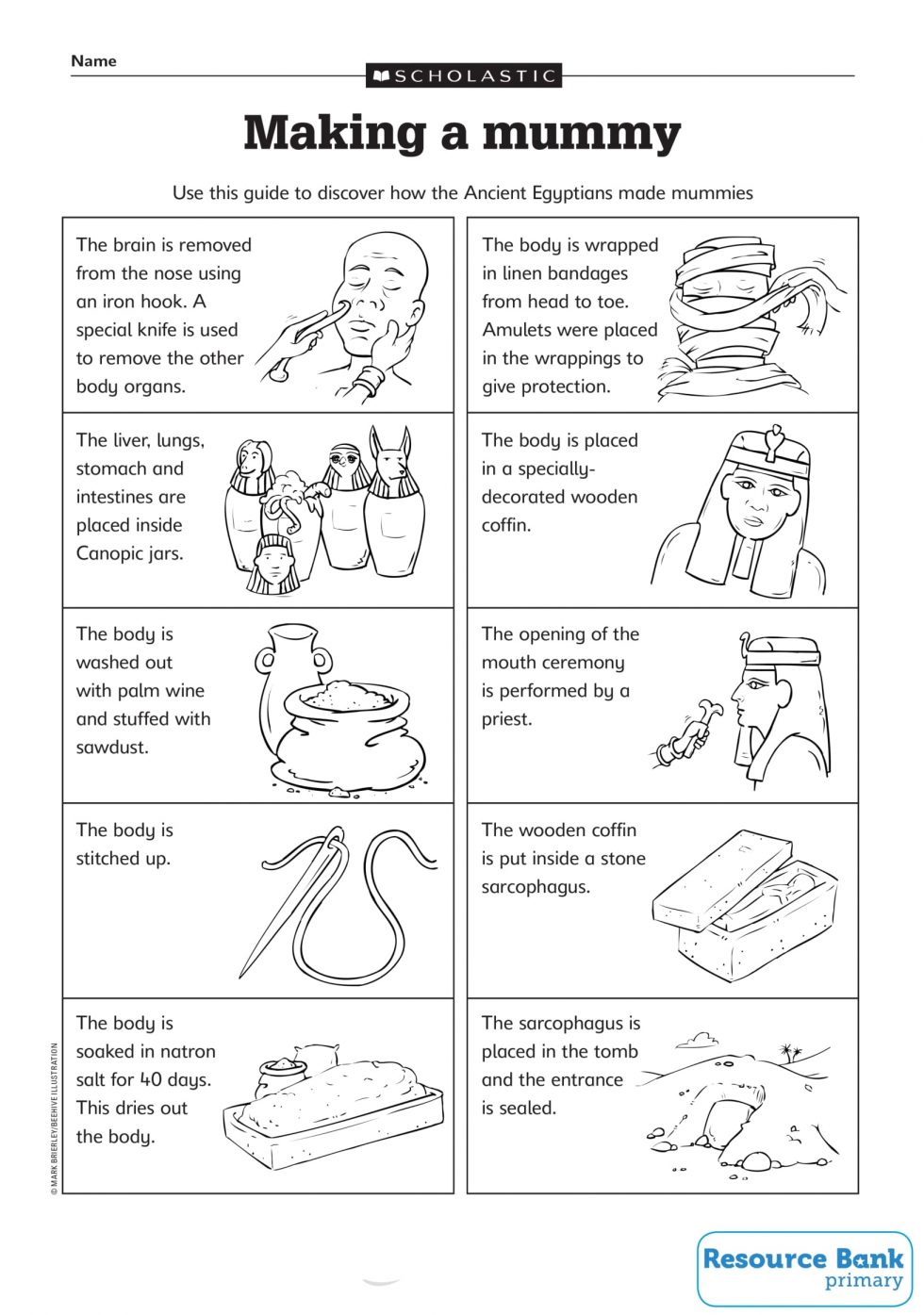 Name

SCHOLASTIC

Making a mummy

Use this guide to discover how the Ancient Egyptians made mummies

The brain is removed from the nose using an iron hook. A special knife is used to remove the other body organs.

The liver, lungs, stomach and intestines are placed inside Canopic jars.

The body is washed out with palm wine and stuffed with sawdust.

The body is stitched up.

The body is soaked in natron salt for 40 days. This dries out the body.

The body is wrapped in linen bandages from head to toe. Amulets were placed in the wrappings to give protection.

The body is placed in a specially-decorated wooden coffin.

The opening of the mouth ceremony is performed by a priest.

The wooden coffin is put inside a stone sarcophagus.

The sarcophagus is placed in the tomb and the entrance is sealed.

© MARK BRIERLEY/BEEHIVE ILLUSTRATION

Resource Bank primary