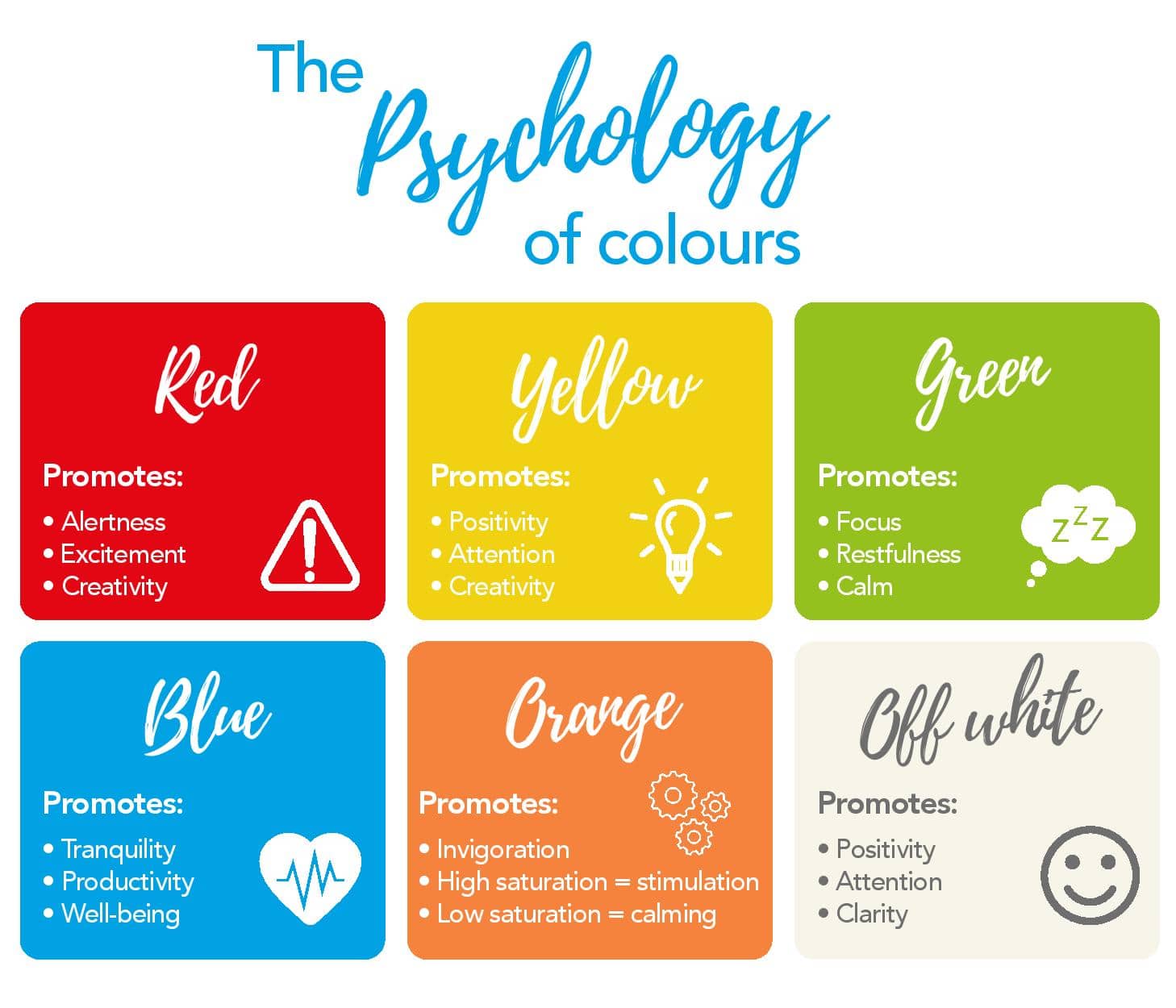 The Psychology of colours

Red

Promotes:
• Alertness
• Excitement
• Creativity

Yellow

Promotes:
• Positivity
• Attention
• Creativity

Green

Promotes:
• Focus
• Restfulness
• Calm

ZZZ

Blue

Promotes:
• Tranquility
• Productivity
• Well-being

Orange

Promotes:
• Invigoration
• High saturation = stimulation
• Low saturation = calming

Off white

Promotes:
• Positivity
• Attention
• Clarity